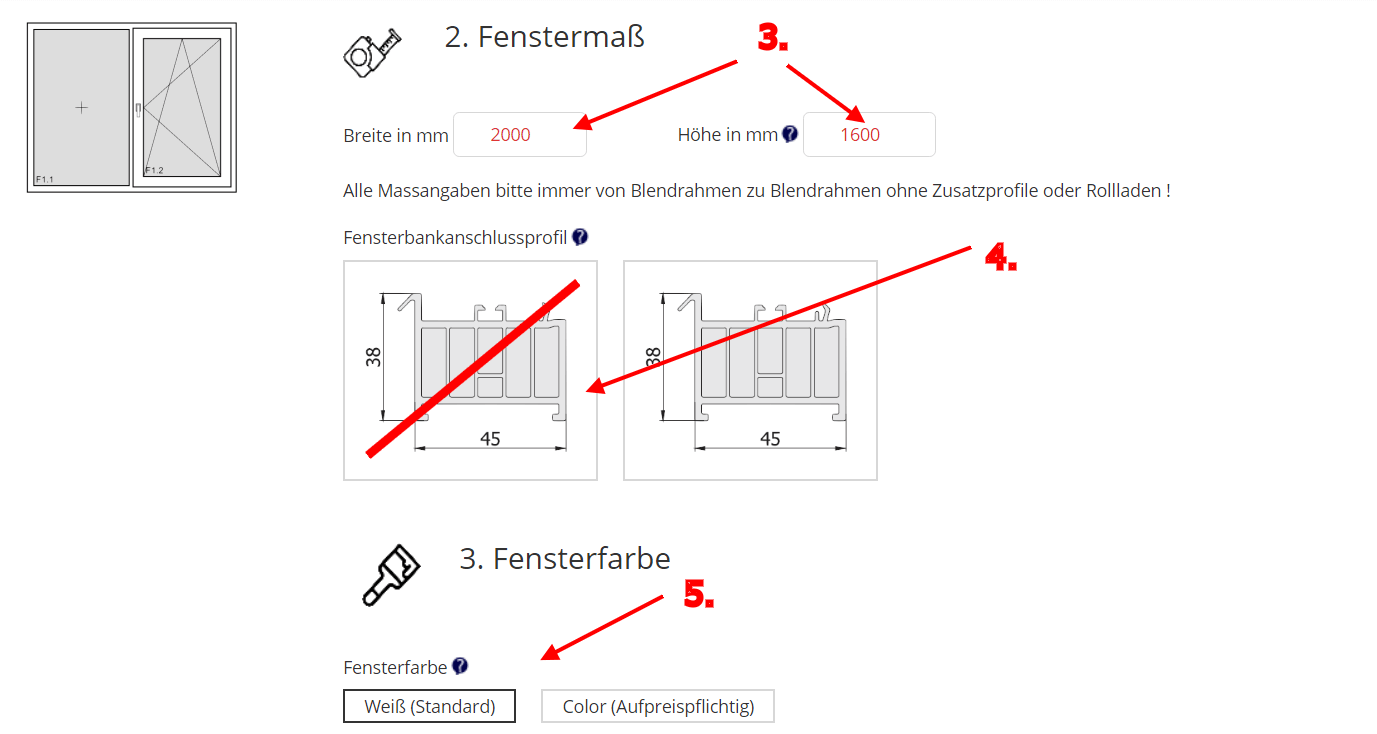 F1.1

F1.2

2. Fenstermaß

3.

Breite in mm 2000

Höhe in mm 1600

Alle Massangaben bitte immer von Blendrahmen zu Blendrahmen ohne Zusatzprofile oder Rollladen !

Fensterbankanschlussprofil

4.

38

45

38

45

3. Fensterfarbe

5.

Fensterfarbe

Weiß (Standard)

Color (Aufpreispflichtig)