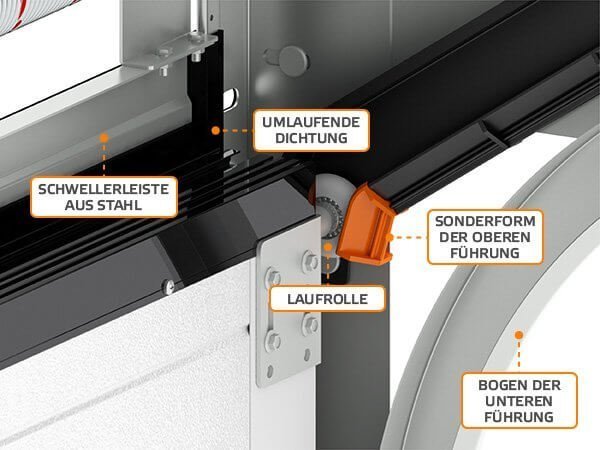 UMLAUFENDE DICHTUNG

SCHWELLERLEISTE AUS STAHL

SONDERFORM DER OBEREN FÜHRUNG

LAUFROLLE

BOGEN DER UNTEREN FÜHRUNG